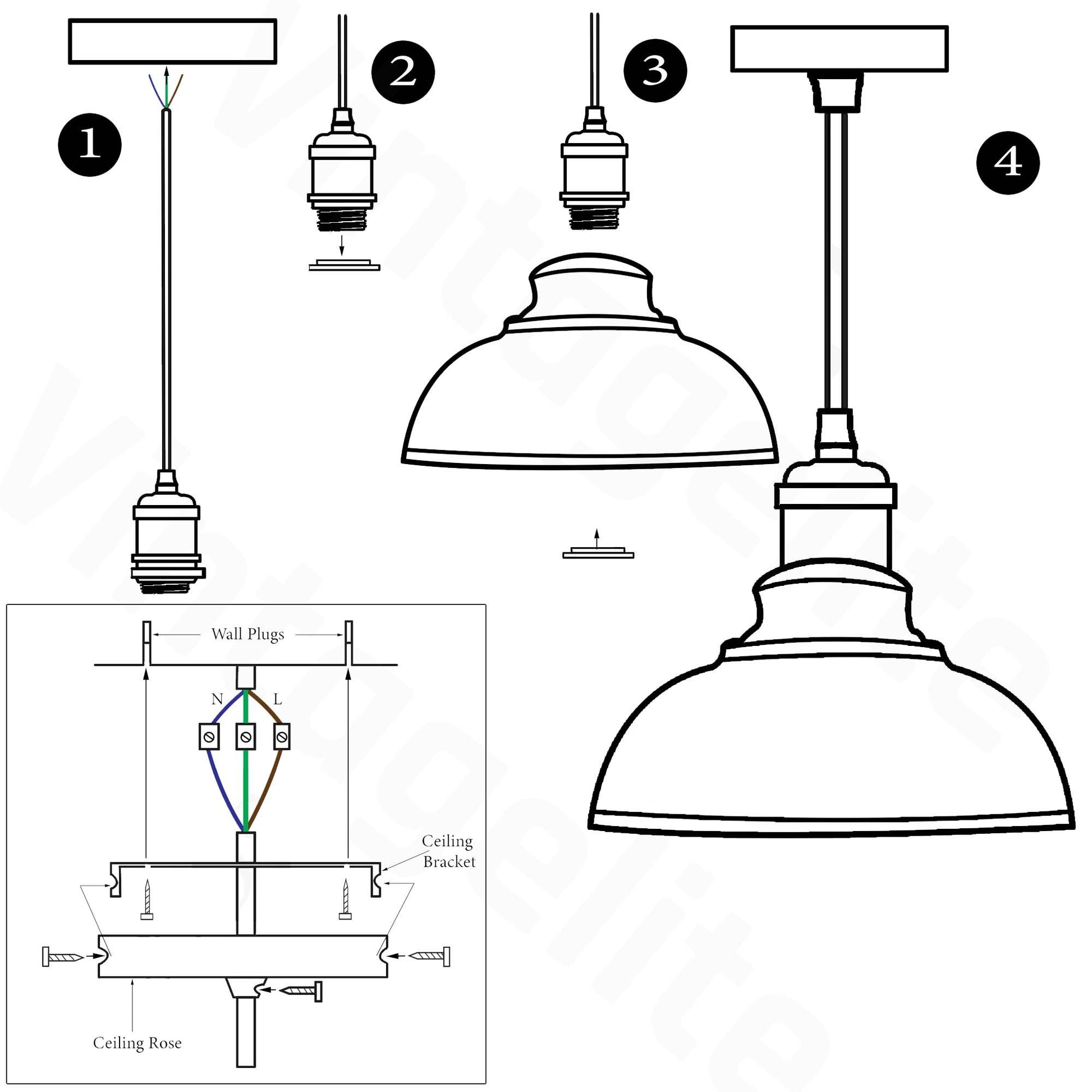 1

2

3

4

Wall Plugs

N

L

Ceiling Bracket

Ceiling Rose