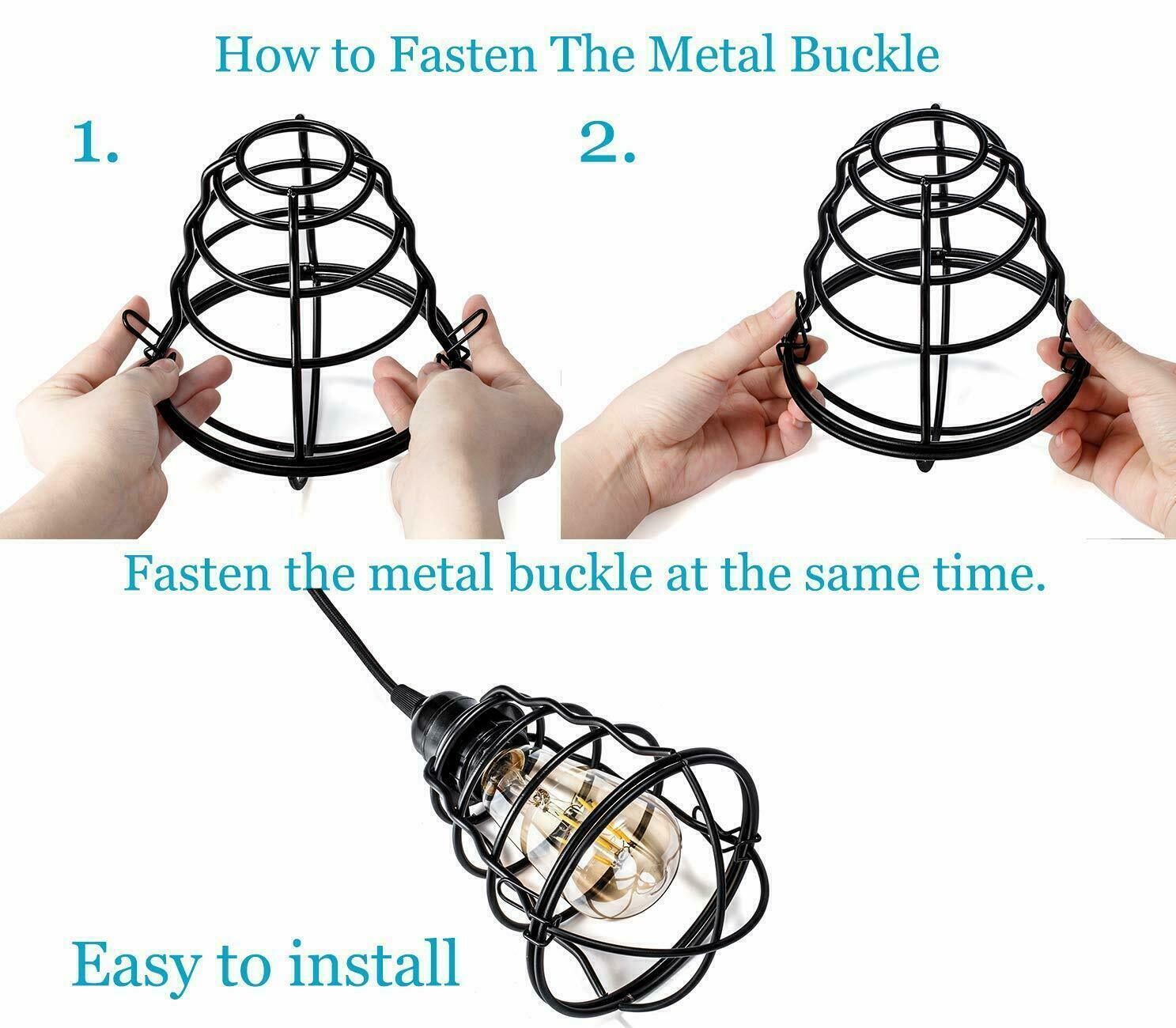 How to Fasten The Metal Buckle

1.

2.

Fasten the metal buckle at the same time.

Easy to install