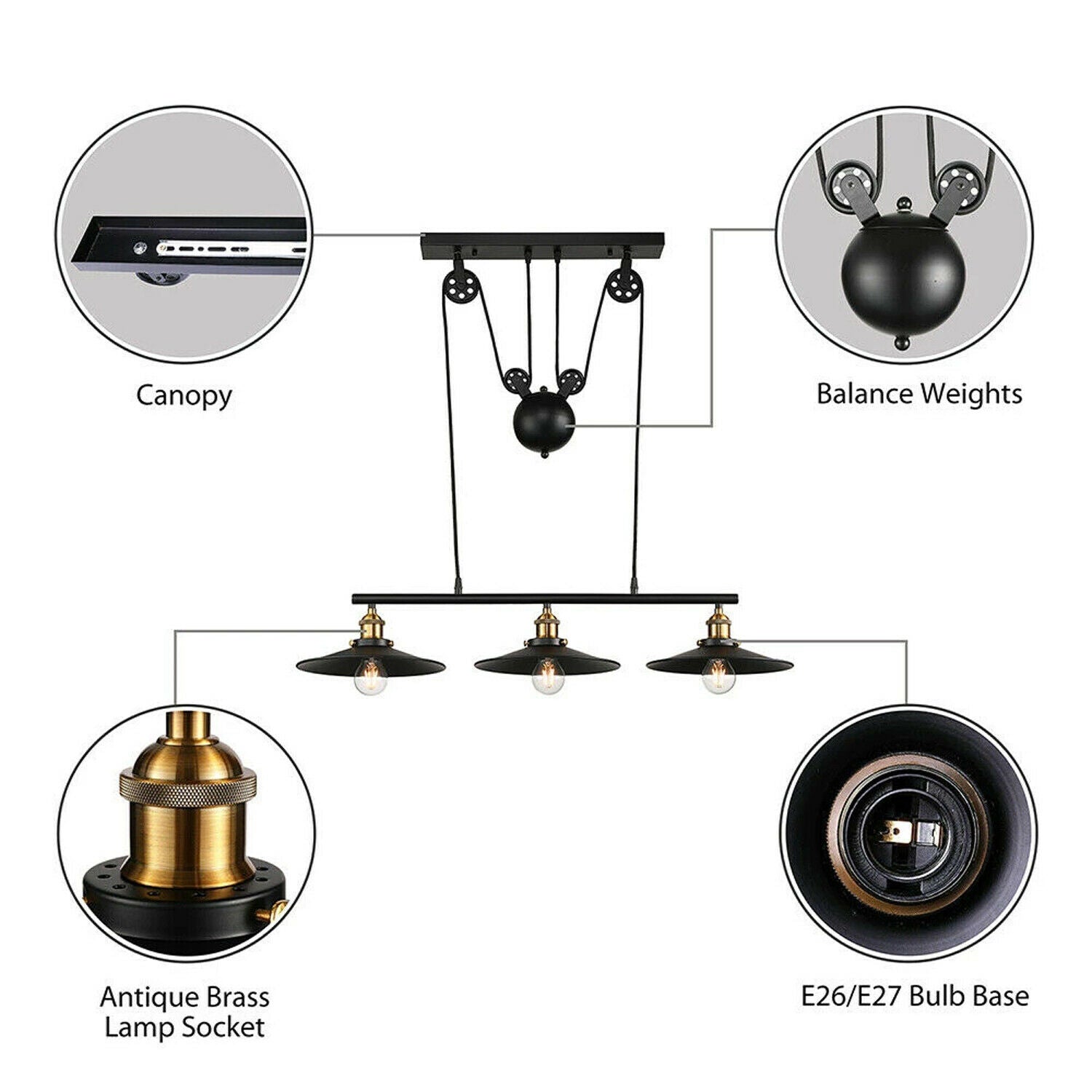 Canopy

Balance Weights

Antique Brass Lamp Socket

E26/E27 Bulb Base