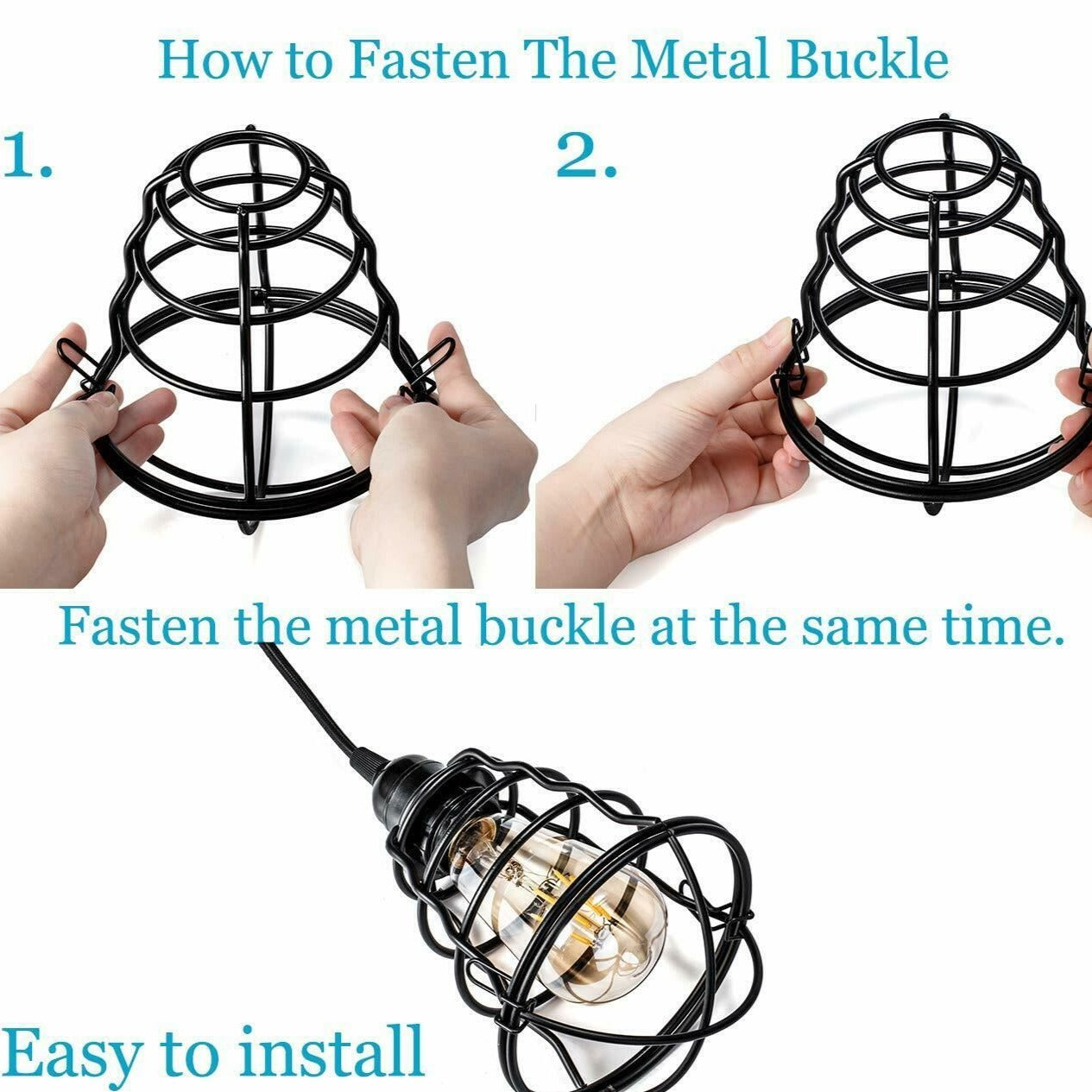 How to Fasten The Metal Buckle

1.

2.

Fasten the metal buckle at the same time.

Easy to install