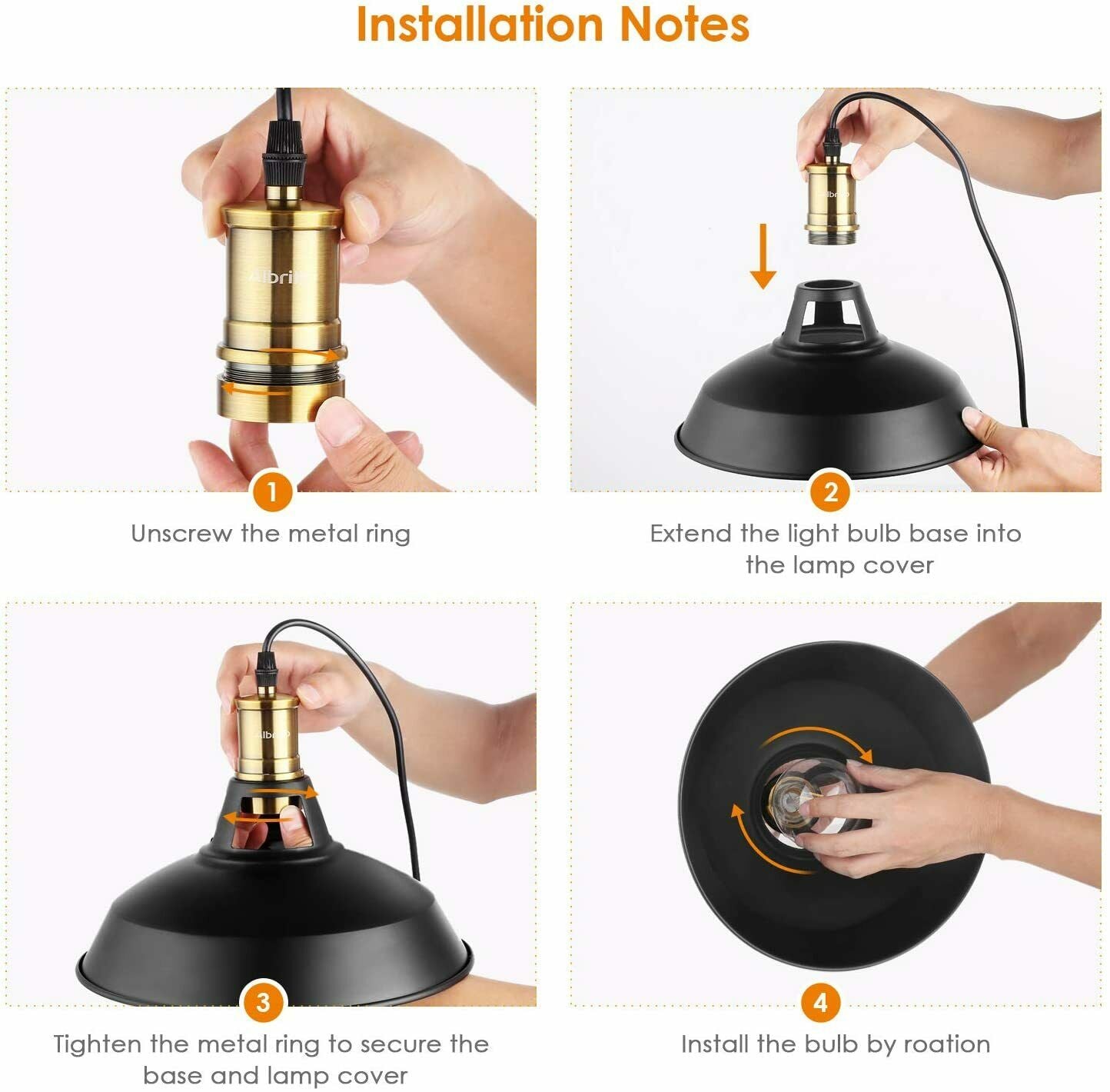 Installation Notes

Albrillo

1

Unscrew the metal ring

Albrillo

2

Extend the light bulb base into the lamp cover

Albrillo

3

Tighten the metal ring to secure the base and lamp cover

4

Install the bulb by roation