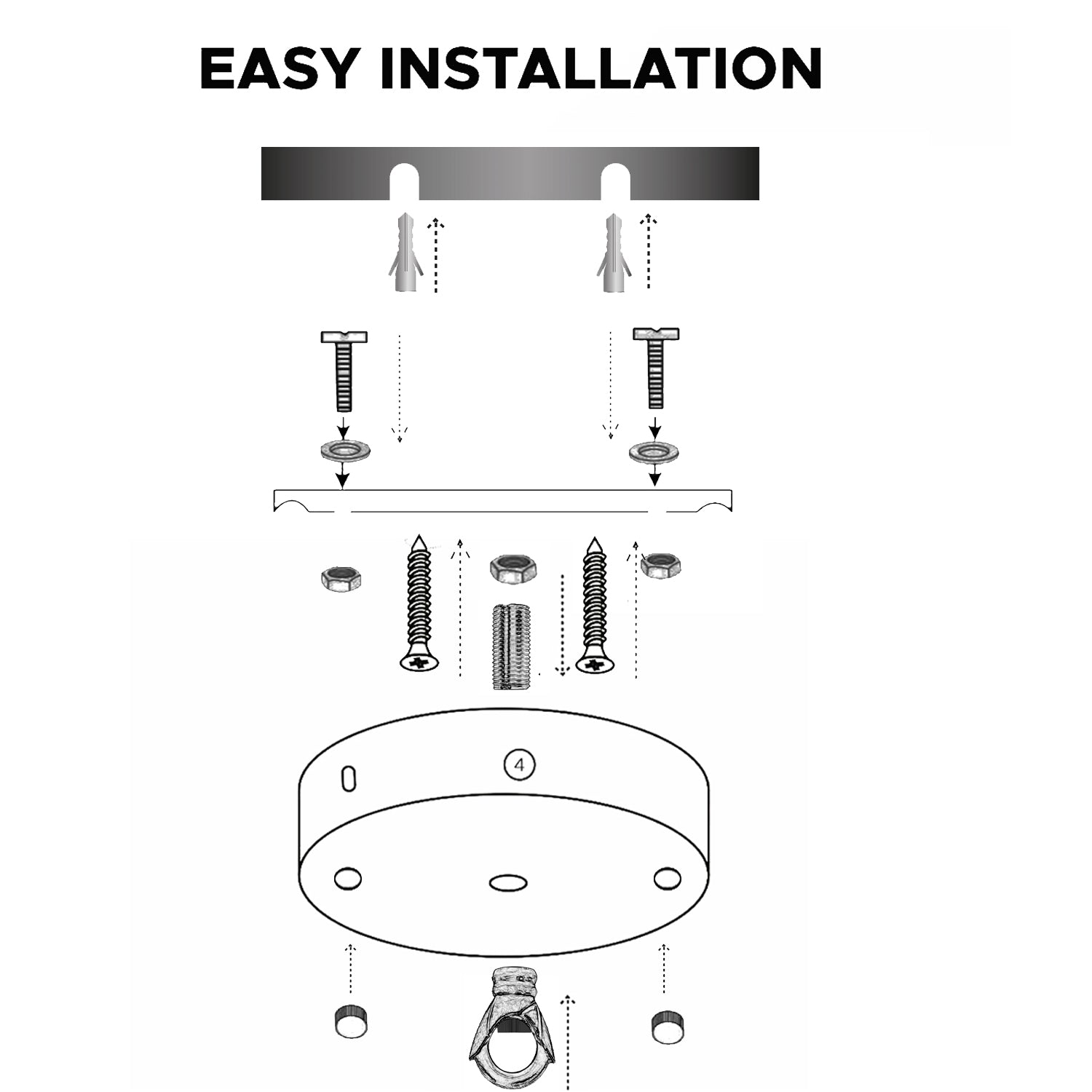 EASY INSTALLATION

4