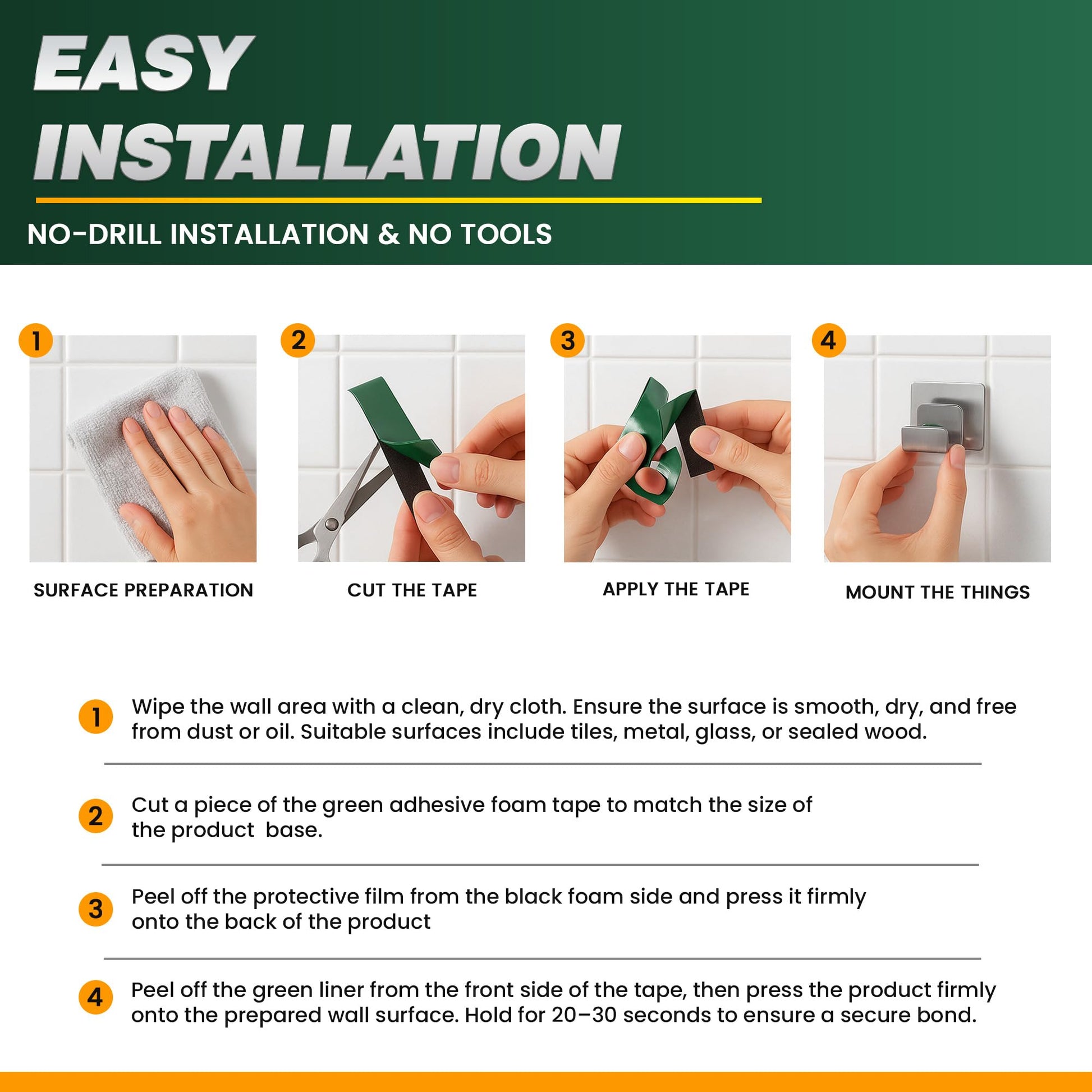 EASY INSTALLATION

NO-DRILL INSTALLATION & NO TOOLS

1 SURFACE PREPARATION

2 CUT THE TAPE

3 APPLY THE TAPE

4 MOUNT THE THINGS

1 Wipe the wall area with a clean, dry cloth. Ensure the surface is smooth, dry, and free from dust or oil. Suitable surfaces include tiles, metal, glass, or sealed wood.

2 Cut a piece of the green adhesive foam tape to match the size of the product base.

3 Peel off the protective film from the black foam side and press it firmly onto the back of the product

4 Peel off the green liner from the front side of the tape, then press the product firmly onto the prepared wall surface. Hold for 20–30 seconds to ensure a secure bond.