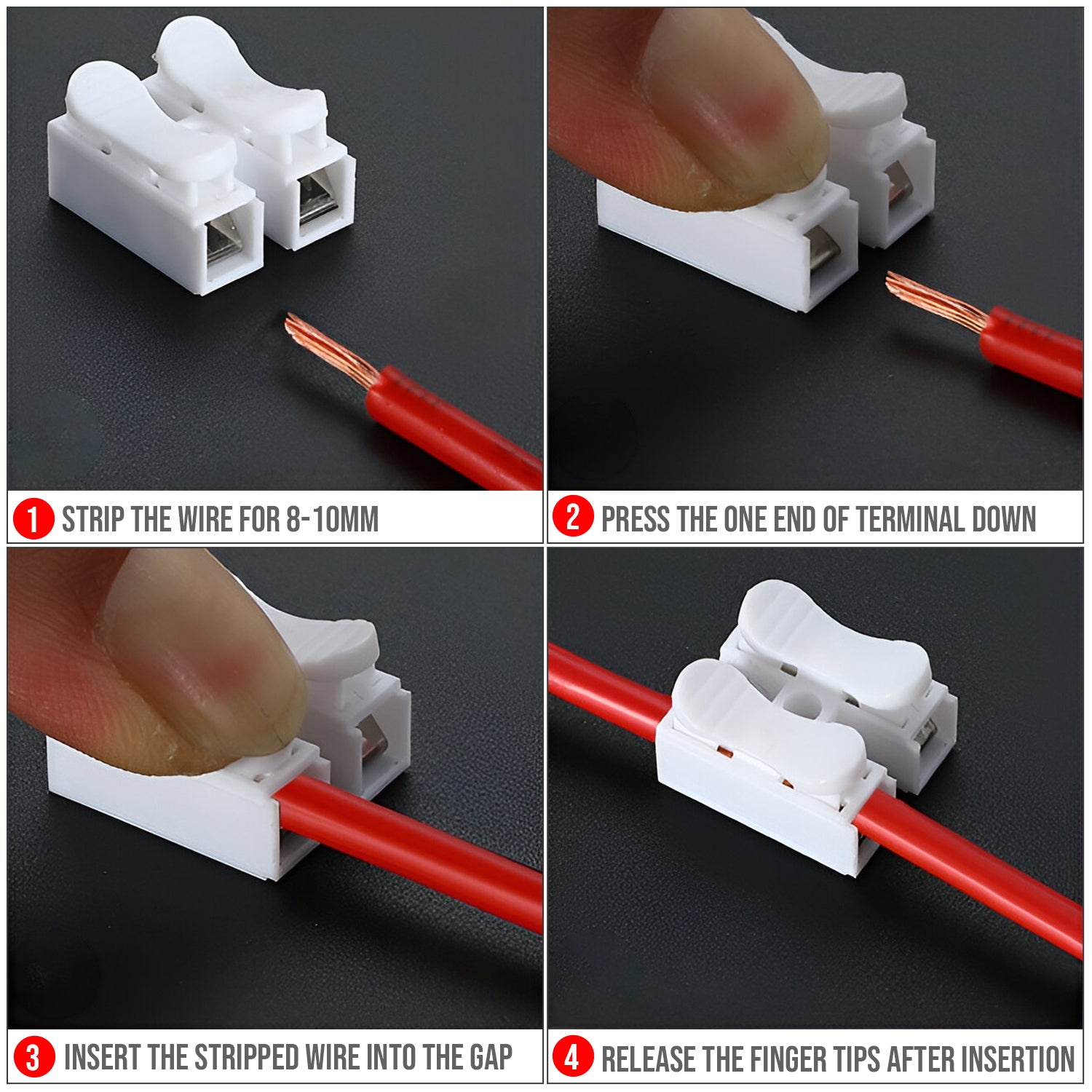 1 STRIP THE WIRE FOR 8-10MM

2 PRESS THE ONE END OF TERMINAL DOWN

3 INSERT THE STRIPPED WIRE INTO THE GAP

4 RELEASE THE FINGER TIPS AFTER INSERTION