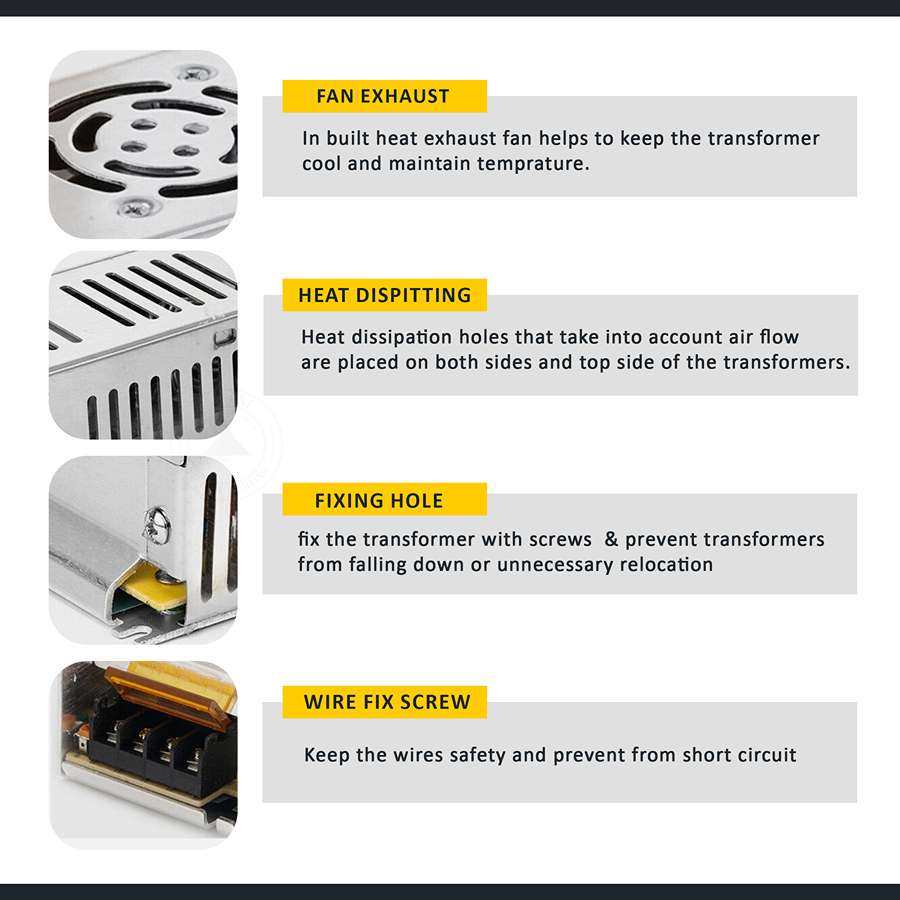 FAN EXHAUST

In built heat exhaust fan helps to keep the transformer cool and maintain temprature.

HEAT DISPITTING

Heat dissipation holes that take into account air flow are placed on both sides and top side of the transformers.

FIXING HOLE

fix the transformer with screws & prevent transformers from falling down or unnecessary relocation

WIRE FIX SCREW

Keep the wires safety and prevent from short circuit