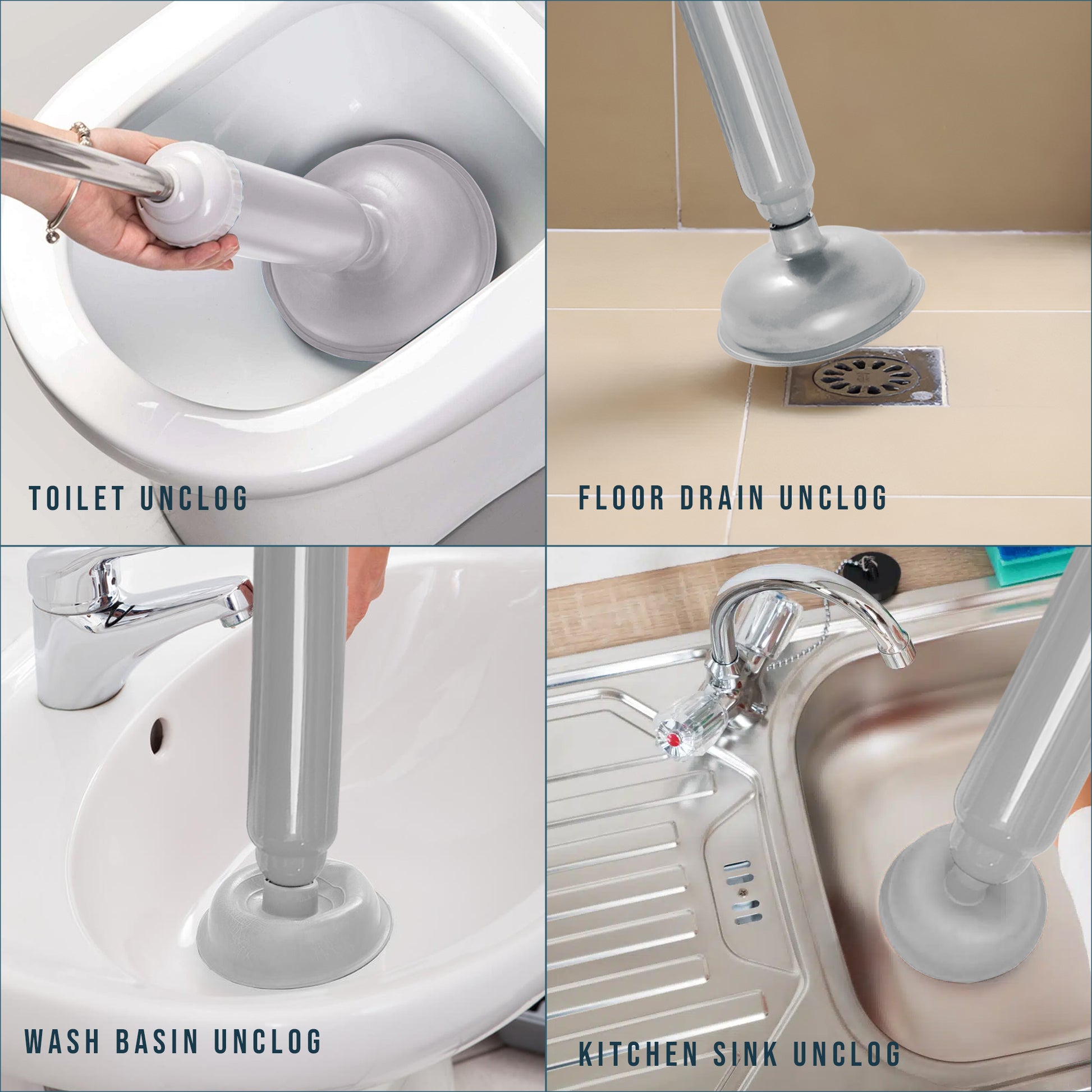 TOILET UNCLOG

FLOOR DRAIN UNCLOG

WASH BASIN UNCLOG

KITCHEN SINK UNCLOG