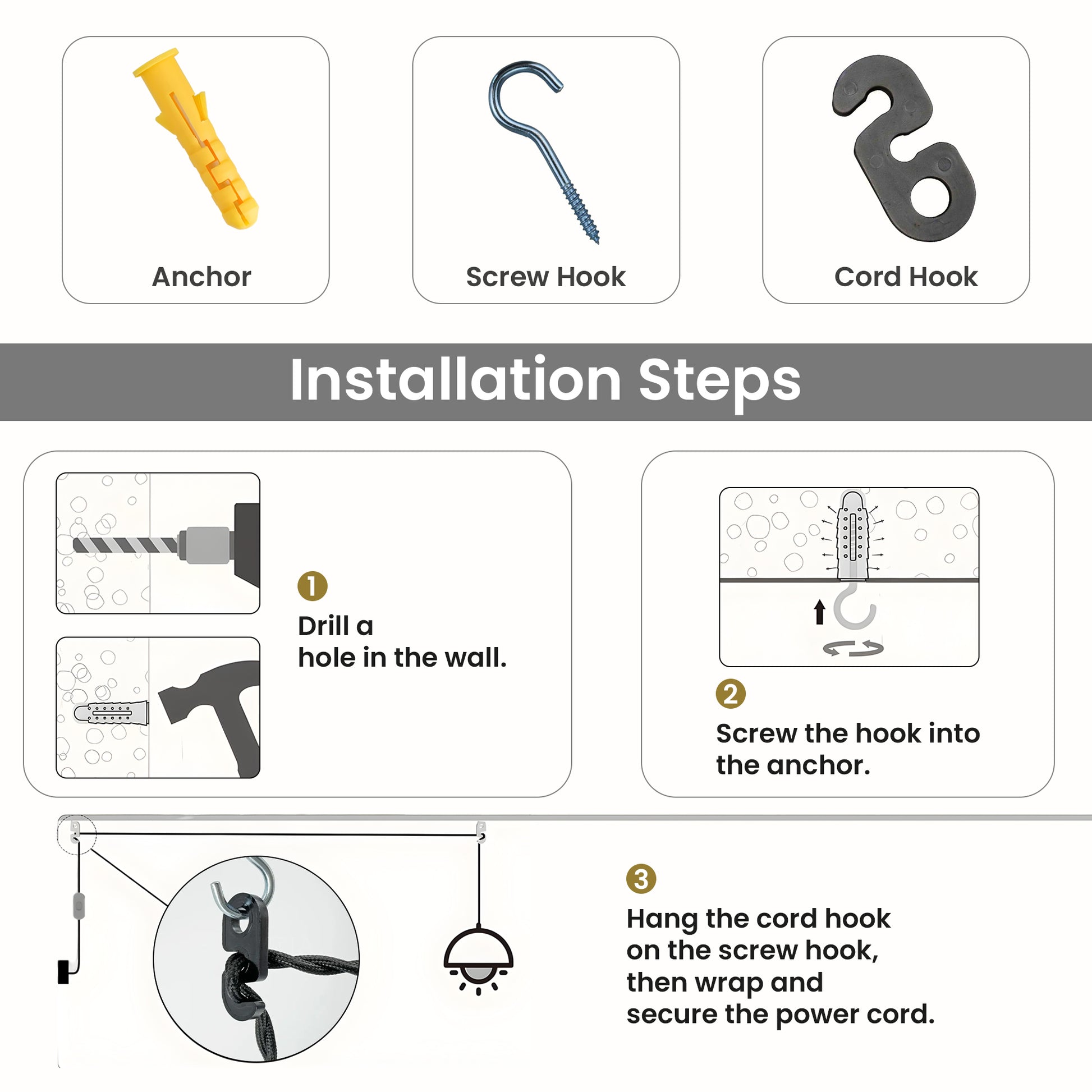 Anchor

Screw Hook

Cord Hook

Installation Steps

1
Drill a
hole in the wall.

2
Screw the hook into the anchor.

3
Hang the cord hook on the screw hook, then wrap and secure the power cord.